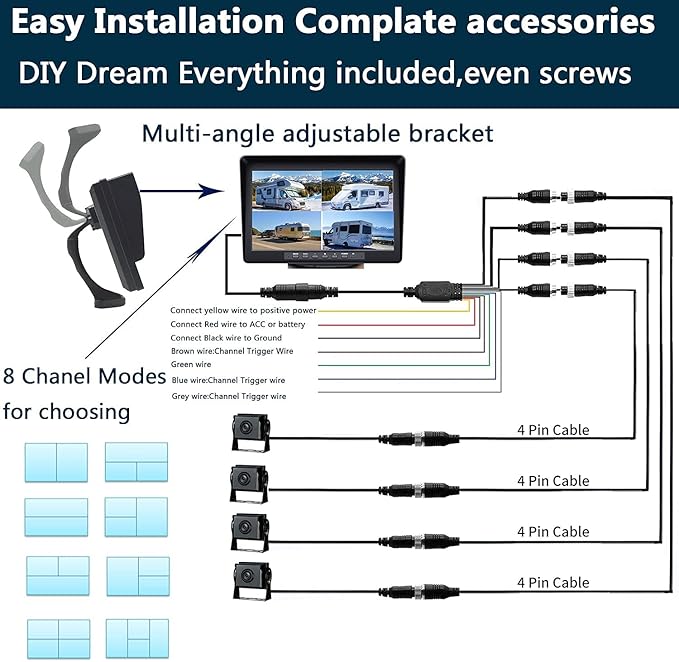 Easy Installation Complate accessories
DIY Dream Everything included,even screws

Multi-angle adjustable bracket

Connect yellow wire to positive power
Connect Red wire to ACC or battery
Connect Black wire to Ground
Brown wire:Channel Trigger Wire
Green wire
Blue wire:Channel Trigger wire
Grey wire:Channel Trigger wire

8 Chanel Modes for choosing

4 Pin Cable
4 Pin Cable
4 Pin Cable
4 Pin Cable