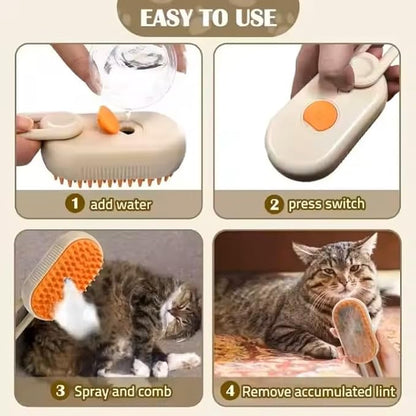 EASY TO USE

1 add water

2 press switch

3 Spray and comb

4 Remove accumulated lint