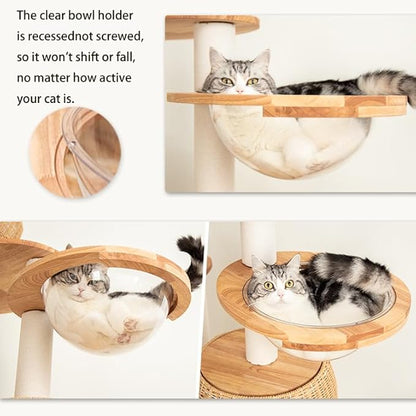 The clear bowl holder is recessednot screwed, so it won't shift or fall, no matter how active your cat is.