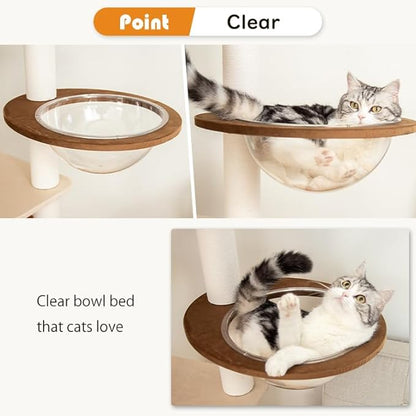 Point Clear

Clear bowl bed
that cats love