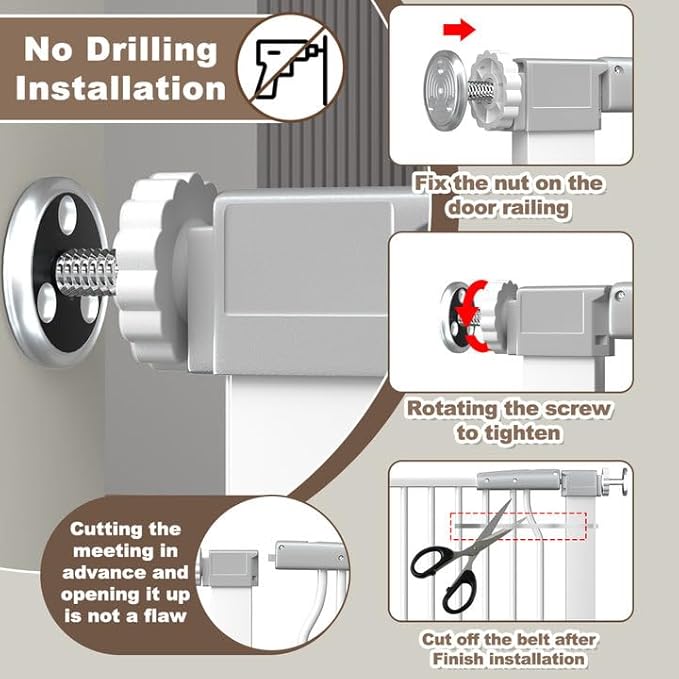 No Drilling Installation

Fix the nut on the door railing

Rotating the screw to tighten

Cutting the meeting in advance and opening it up is not a flaw

Cut off the belt after Finish installation