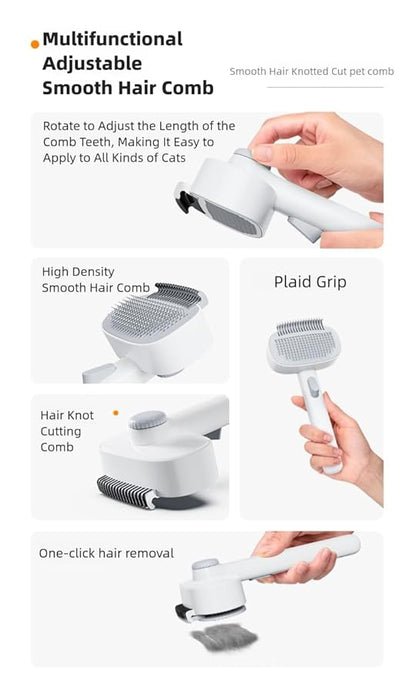 Multifunctional Adjustable Smooth Hair Comb

Smooth Hair Knotted Cut pet comb

Rotate to Adjust the Length of the Comb Teeth, Making It Easy to Apply to All Kinds of Cats

High Density Smooth Hair Comb

Plaid Grip

Hair Knot Cutting Comb

One-click hair removal