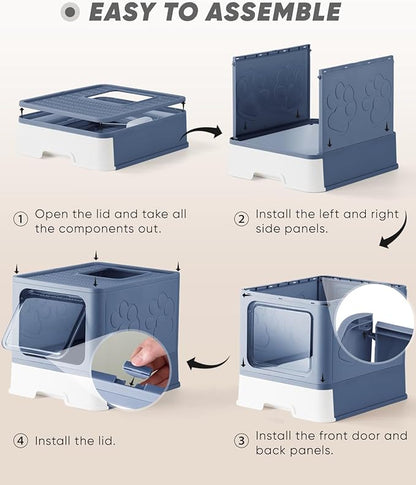 EASY TO ASSEMBLE

① Open the lid and take all the components out.

② Install the left and right side panels.

④ Install the lid.

③ Install the front door and back panels.