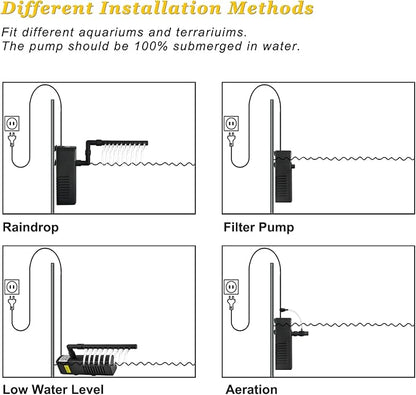 Different Installation Methods

Fit different aquariums and terrariuims.
The pump should be 100% submerged in water.

Raindrop

Filter Pump

Low Water Level

Aeration