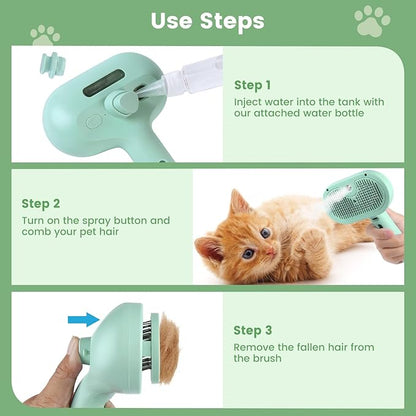 Use Steps

Step 1
Inject water into the tank with our attached water bottle

Step 2
Turn on the spray button and comb your pet hair

Step 3
Remove the fallen hair from the brush