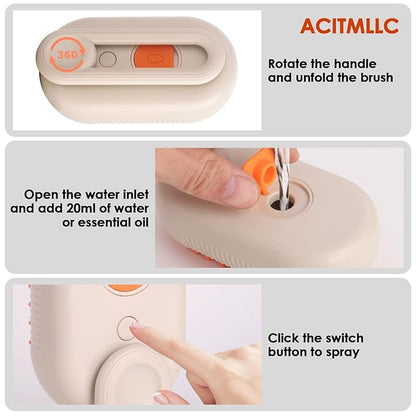 360

ACITMLLC

Rotate the handle and unfold the brush

Open the water inlet and add 20ml of water or essential oil

Click the switch button to spray