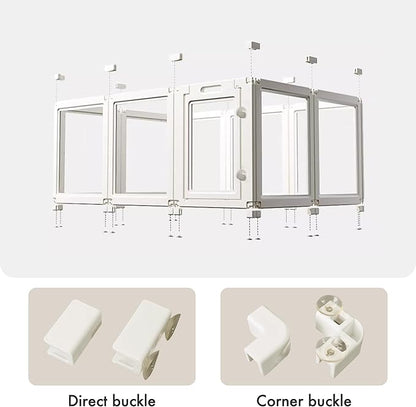 Direct buckle

Corner buckle