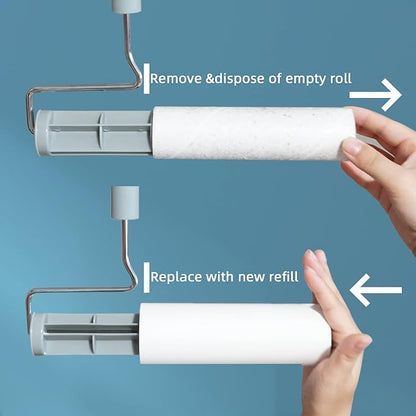 Remove &dispose of empty roll

Replace with new refill