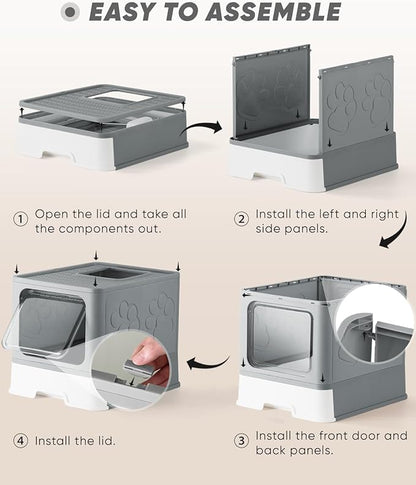 EASY TO ASSEMBLE

① Open the lid and take all the components out.

② Install the left and right side panels.

④ Install the lid.

③ Install the front door and back panels.