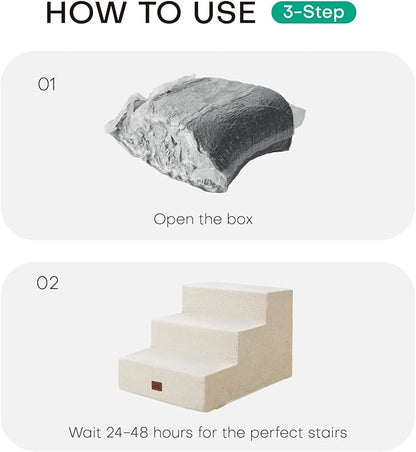 HOW TO USE 3-Step

01

Open the box

02

Wait 24-48 hours for the perfect stairs