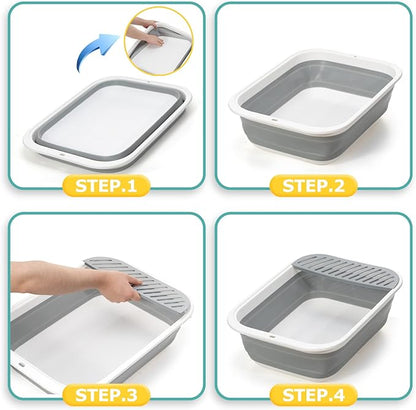 STEP.1

STEP.2

STEP.3

STEP.4