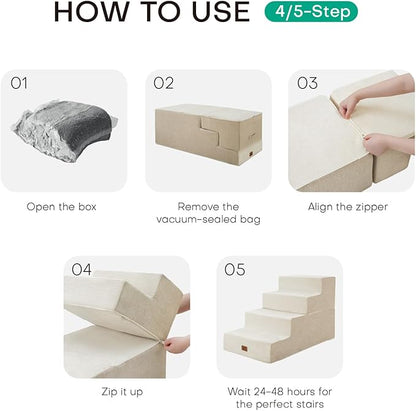 HOW TO USE 4/5-Step

01

Open the box

02

Remove the vacuum-sealed bag

03

Align the zipper

04

Zip it up

05

Wait 24-48 hours for the perfect stairs