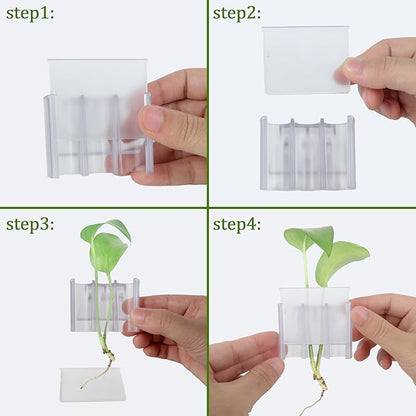 step1:

step2:

step3:

step4: