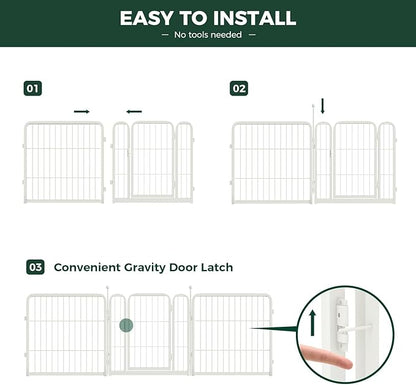 EASY TO INSTALL

— No tools needed —

01

02

03 Convenient Gravity Door Latch