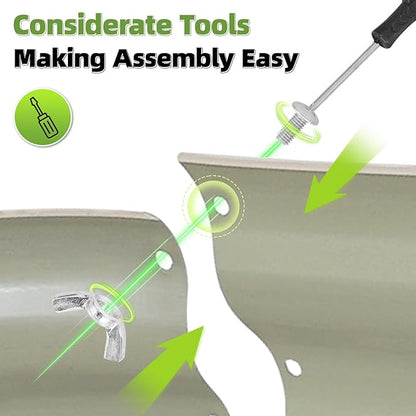 Considerate Tools
Making Assembly Easy