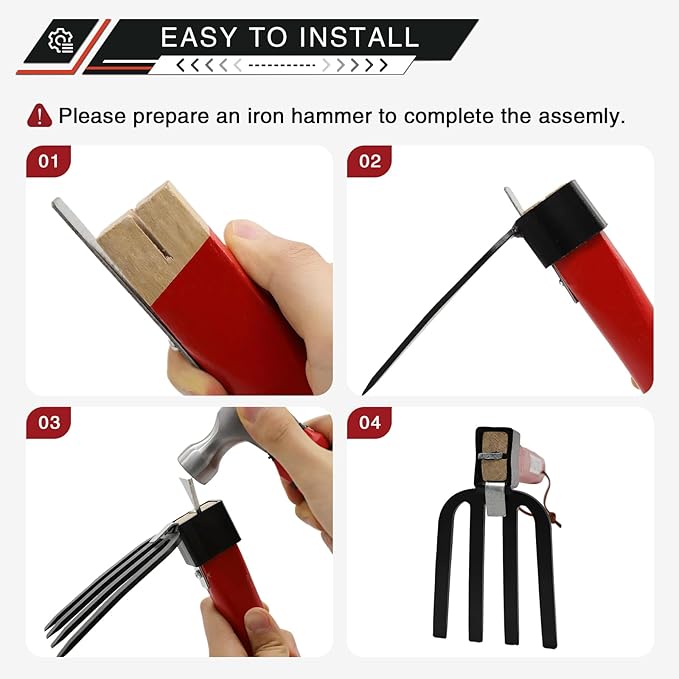 EASY TO INSTALL

Please prepare an iron hammer to complete the assemly.

01

02

03

04