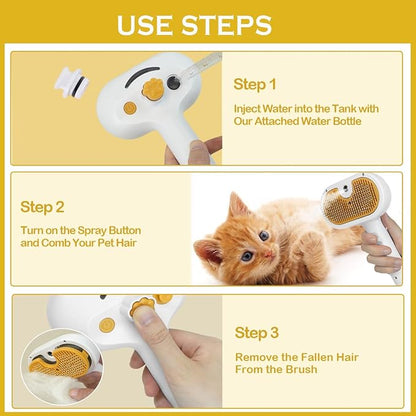 USE STEPS

Step 1

Inject Water into the Tank with Our Attached Water Bottle

Step 2

Turn on the Spray Button and Comb Your Pet Hair

Step 3

Remove the Fallen Hair From the Brush