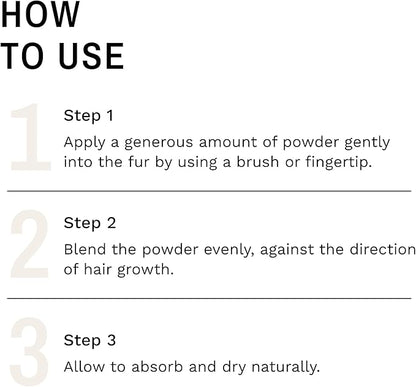 HOW
TO USE

1

Step 1

Apply a generous amount of powder gently into the fur by using a brush or fingertip.

2

Step 2

Blend the powder evenly, against the direction of hair growth.

3

Step 3

Allow to absorb and dry naturally.