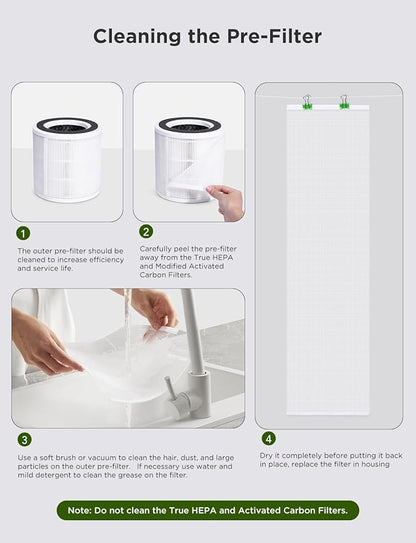 Cleaning the Pre-Filter

1

The outer pre-filter should be cleaned to increase efficiency and service life.

2

Carefully peel the pre-filter away from the True HEPA and Modified Activated Carbon Filters.

3

Use a soft brush or vacuum to clean the hair, dust, and large particles on the outer pre-filter. If necessary use water and mild detergent to clean the grease on the filter.

4

Dry it completely before putting it back in place, replace the filter in housing

Note: Do not clean the True HEPA and Activated Carbon Filters.