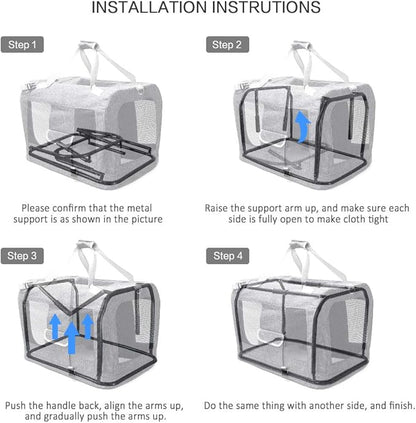 INSTALLATION INSTRUTIONS

Step 1

Please confirm that the metal support is as shown in the picture

Step 2

Raise the support arm up, and make sure each side is fully open to make cloth tight

Step 3

Push the handle back, align the arms up, and gradually push the arms up.

Step 4

Do the same thing with another side, and finish.