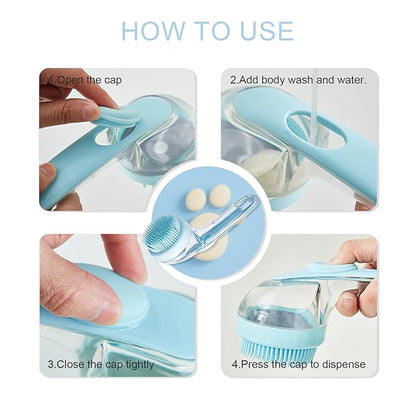 HOW TO USE

1.Open the cap

2.Add body wash and water.

3.Close the cap tightly

4.Press the cap to dispense