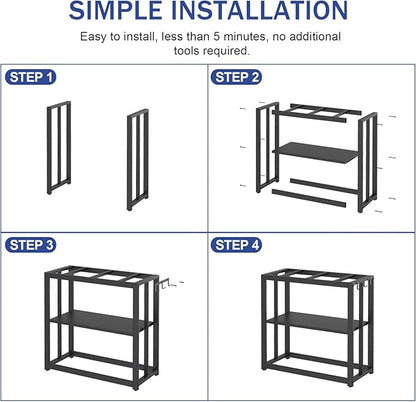 SIMPLE INSTALLATION

Easy to install, less than 5 minutes, no additional tools required.

STEP 1

STEP 2

STEP 3

STEP 4