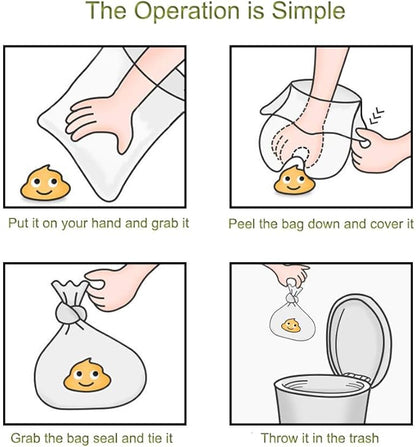 The Operation is Simple

Put it on your hand and grab it

Peel the bag down and cover it

Grab the bag seal and tie it

Throw it in the trash