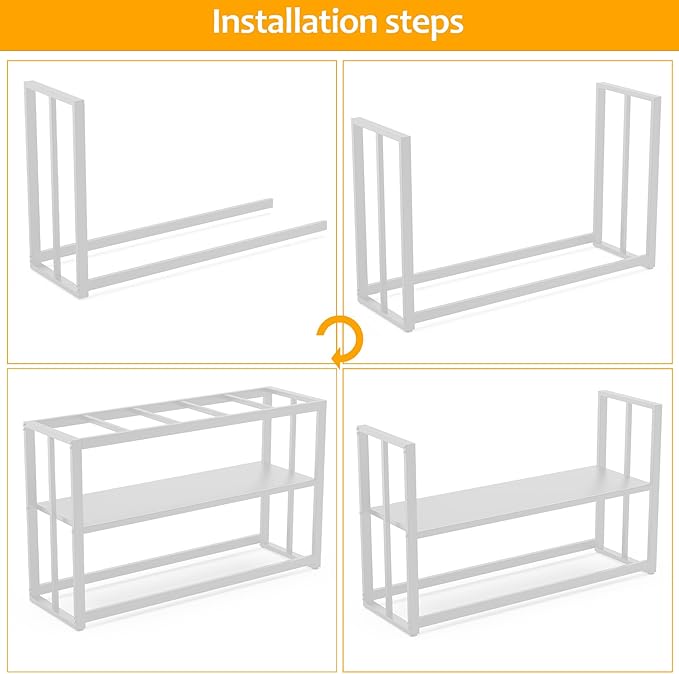 Installation steps