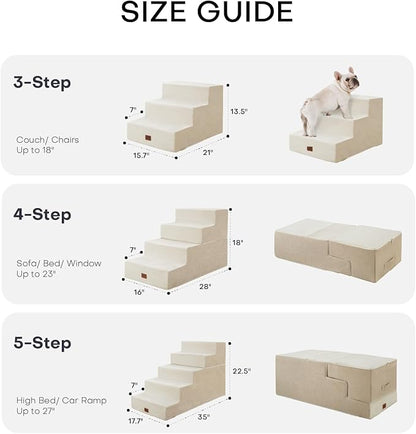 SIZE GUIDE

3-Step

Couch/ Chairs
Up to 18"

7"
13.5"
15.7"
21"

4-Step

Sofa/ Bed/ Window
Up to 23"

7"
18"
16"
28"

5-Step

High Bed/ Car Ramp
Up to 27"

7"
22.5"
17.7"
35"