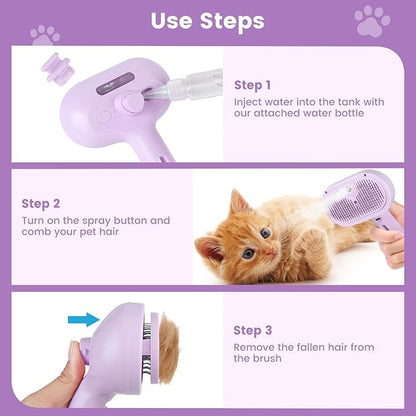 Use Steps

Step 1
Inject water into the tank with our attached water bottle

Step 2
Turn on the spray button and comb your pet hair

Step 3
Remove the fallen hair from the brush