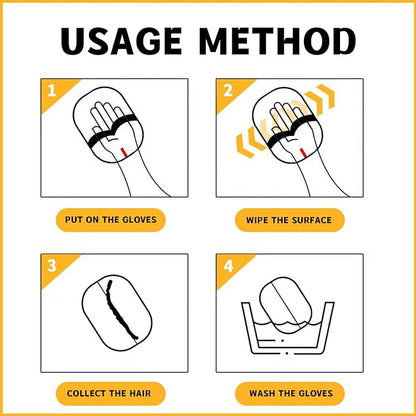 USAGE METHOD

1

PUT ON THE GLOVES

2

WIPE THE SURFACE

3

COLLECT THE HAIR

4

WASH THE GLOVES