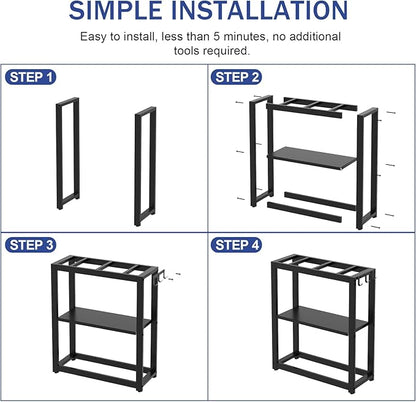 SIMPLE INSTALLATION

Easy to install, less than 5 minutes, no additional tools required.

STEP 1

STEP 2

STEP 3

STEP 4