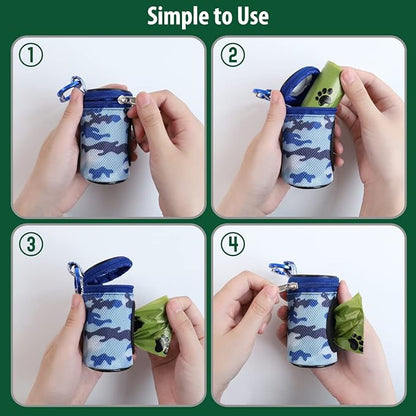 Simple to Use

①

②

③

④