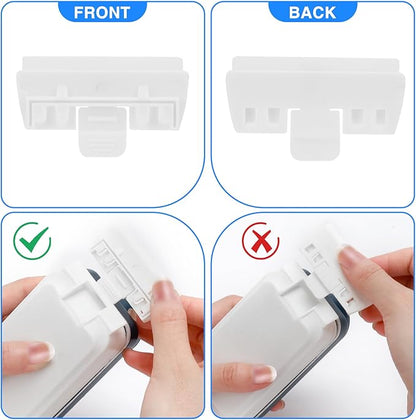 FRONT

BACK