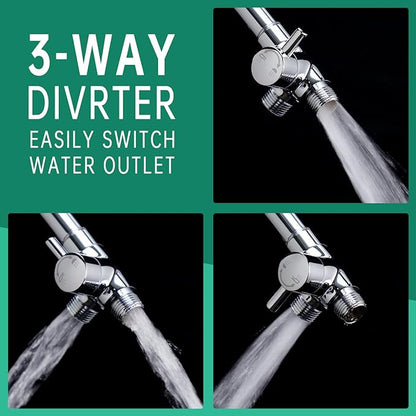 3-WAY
DIVRTER
EASILY SWITCH
WATER OUTLET