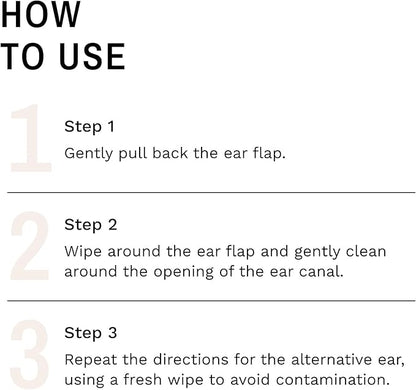 HOW TO USE

1

Step 1

Gently pull back the ear flap.

2

Step 2

Wipe around the ear flap and gently clean around the opening of the ear canal.

3

Step 3

Repeat the directions for the alternative ear, using a fresh wipe to avoid contamination.