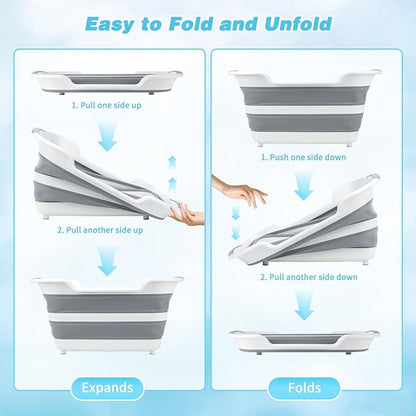 Easy to Fold and Unfold

1. Pull one side up

2. Pull another side up

Expands

1. Push one side down

2. Pull another side down

Folds