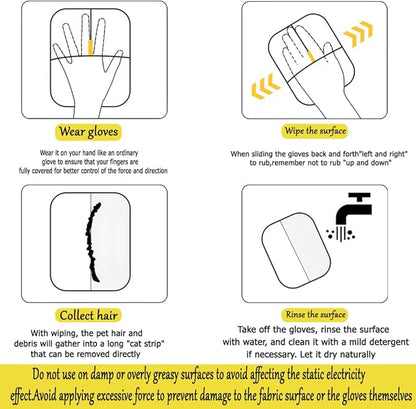 Wear gloves

Wear it on your hand like an ordinary glove to ensure that your fingers are fully covered for better control of the force and direction

Wipe the surface

When sliding the gloves back and forth"left and right" to rub,remember not to rub "up and down"

Collect hair

With wiping, the pet hair and debris will gather into a long "cat strip" that can be removed directly

Rinse the surface

Take off the gloves, rinse the surface with water, and clean it with a mild detergent if necessary. Let it dry naturally

Do not use on damp or overly greasy surfaces to avoid affecting the static electricity effect.Avoid applying excessive force to prevent damage to the fabric surface or the gloves themselves