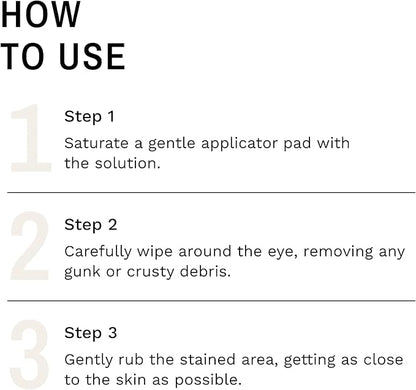 HOW
TO USE

1

Step 1

Saturate a gentle applicator pad with the solution.

2

Step 2

Carefully wipe around the eye, removing any gunk or crusty debris.

3

Step 3

Gently rub the stained area, getting as close to the skin as possible.