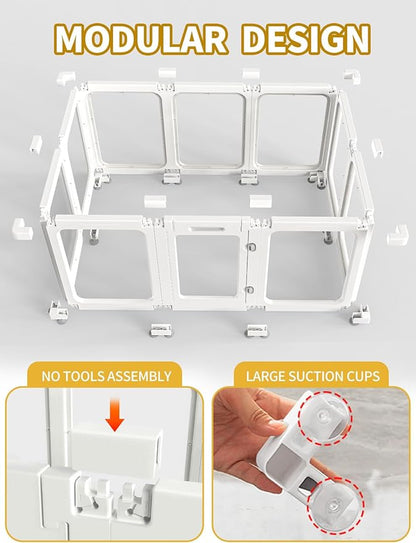 MODULAR DESIGN

NO TOOLS ASSEMBLY

LARGE SUCTION CUPS