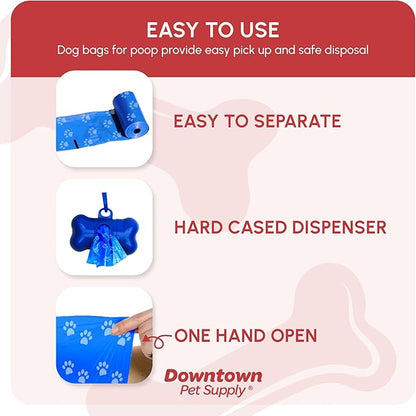 EASY TO USE
Dog bags for poop provide easy pick up and safe disposal

EASY TO SEPARATE

HARD CASED DISPENSER

ONE HAND OPEN

Downtown
Pet Supply®