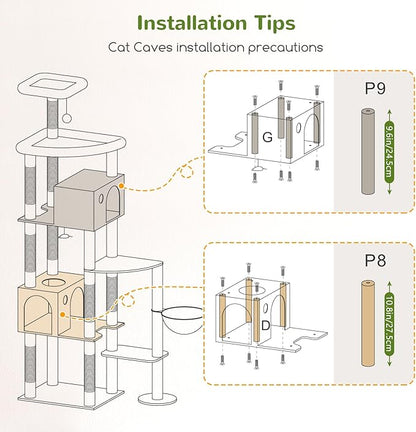 Installation Tips

Cat Caves installation precautions

G

P9

9.6in/24.5cm

D

P8

10.8in/27.5cm