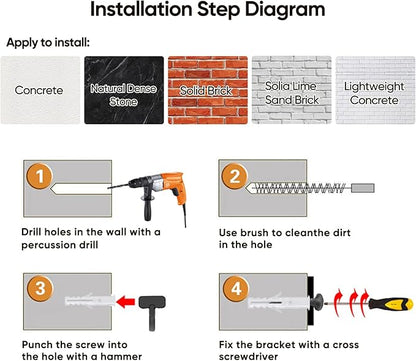 Installation Step Diagram

Apply to install:

Concrete

Natural Dense Stone

Solid Brick

Solia Lime Sand Brick

Lightweight Concrete

1

Drill holes in the wall with a percussion drill

2

Use brush to cleanthe dirt in the hole

3

Punch the screw into the hole with a hammer

4

Fix the bracket with a cross screwdriver