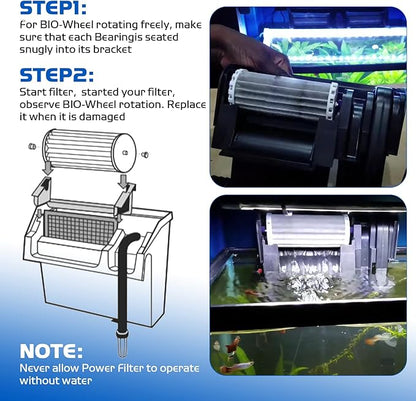 STEP1:
For BIO-Wheel rotating freely, make sure that each Bearingis seated snugly into its bracket

STEP2:
Start filter, started your filter, observe BIO-Wheel rotation. Replace it when it is damaged

NOTE:
Never allow Power Filter to operate without water