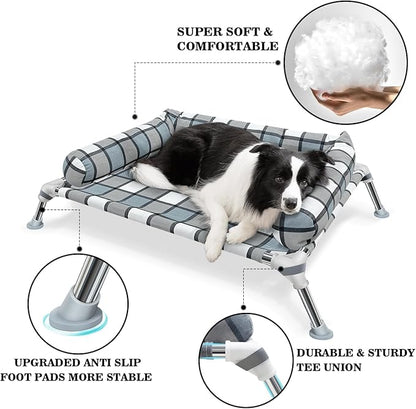 SUPER SOFT & COMFORTABLE

UPGRADED ANTI SLIP FOOT PADS MORE STABLE

DURABLE & STURDY TEE UNION