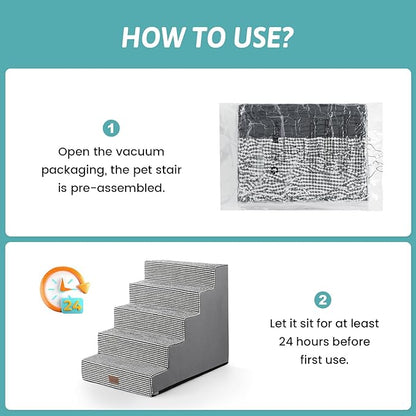 HOW TO USE?

1
Open the vacuum packaging, the pet stair is pre-assembled.

24

2
Let it sit for at least 24 hours before first use.