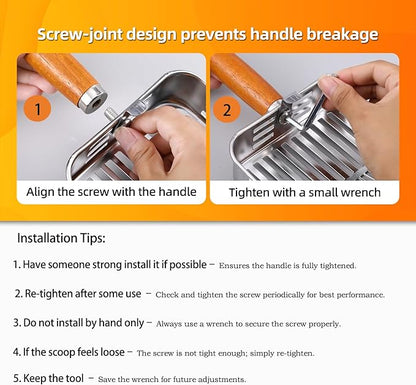 Screw-joint design prevents handle breakage

1

Align the screw with the handle

2

Tighten with a small wrench

Installation Tips:

1. Have someone strong install it if possible – Ensures the handle is fully tightened.

2. Re-tighten after some use – Check and tighten the screw periodically for best performance.

3. Do not install by hand only – Always use a wrench to secure the screw properly.

4. If the scoop feels loose – The screw is not tight enough; simply re-tighten.

5. Keep the tool – Save the wrench for future adjustments.