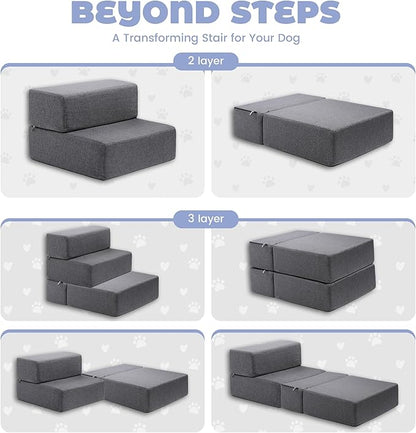 BEYOND STEPS

A Transforming Stair for Your Dog

2 layer

3 layer