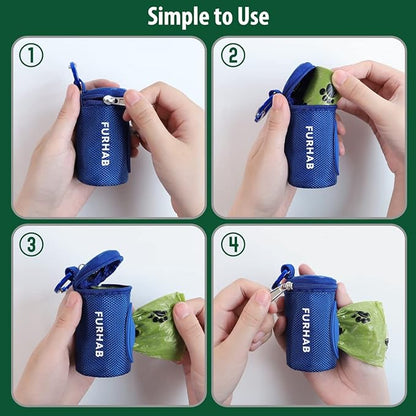 Simple to Use

1

FURHAB

2

FURHAB

3

FURHAB

4

FURHAB