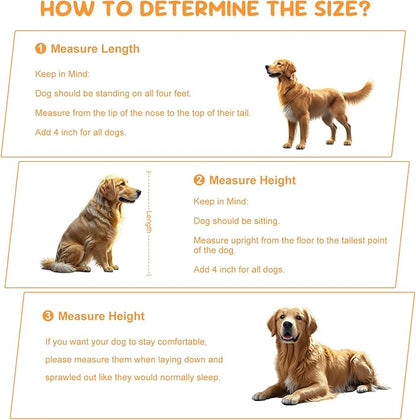 HOW TO DETERMINE THE SIZE?

❶ Measure Length

Keep in Mind:

Dog should be standing on all four feet.

Measure from the tip of the nose to the top of their tail.

Add 4 inch for all dogs.

Length

❷ Measure Height

Keep in Mind:

Dog should be sitting.

Measure upright from the floor to the tallest point of the dog.

Add 4 inch for all dogs.

❸ Measure Height

If you want your dog to stay comfortable, please measure them when laying down and sprawled out like they would normally sleep.